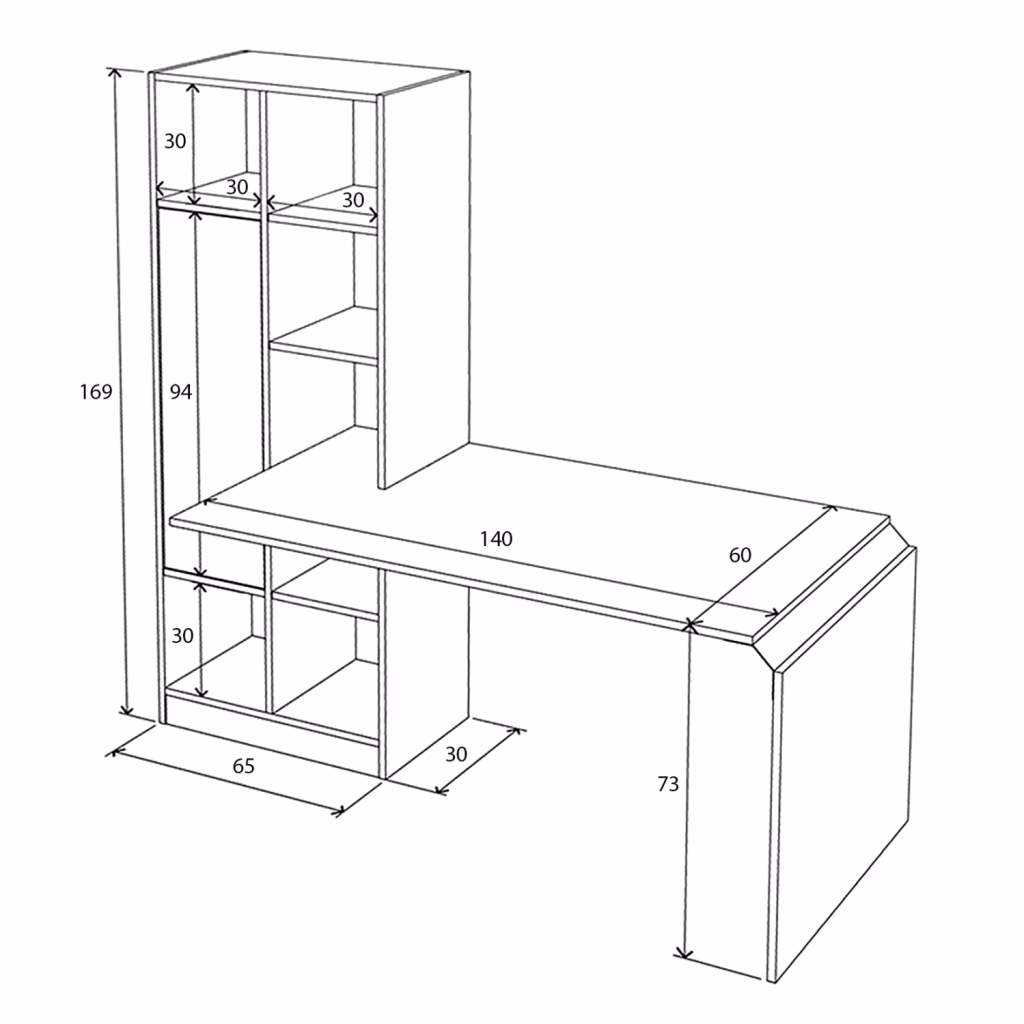 30
30
30
169
94
140
60
30
65
30
73